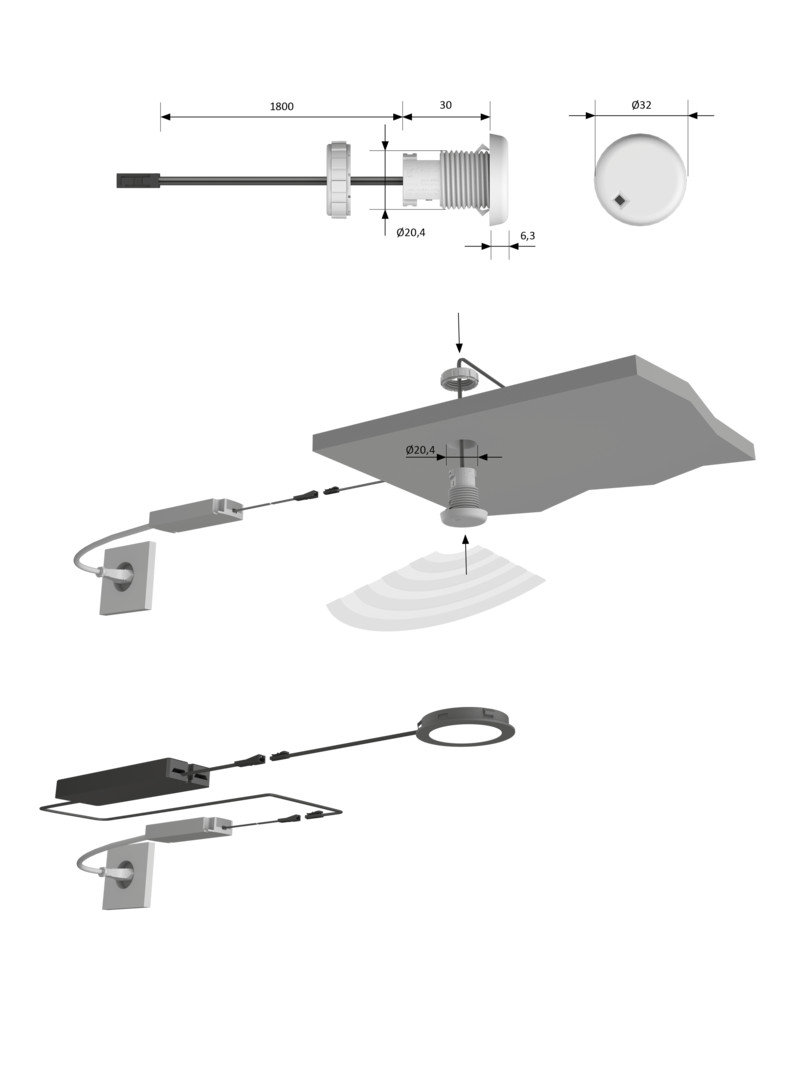 1800
30
Ø32
Ø20,4
6,3
Ø20,4