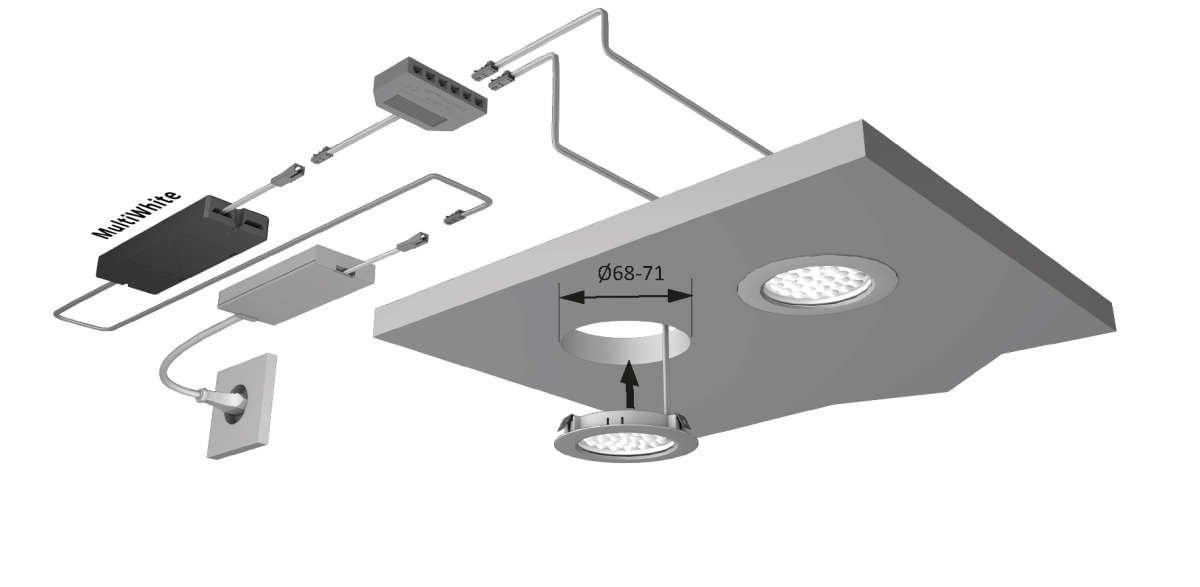 MultiWhite

Ø68-71