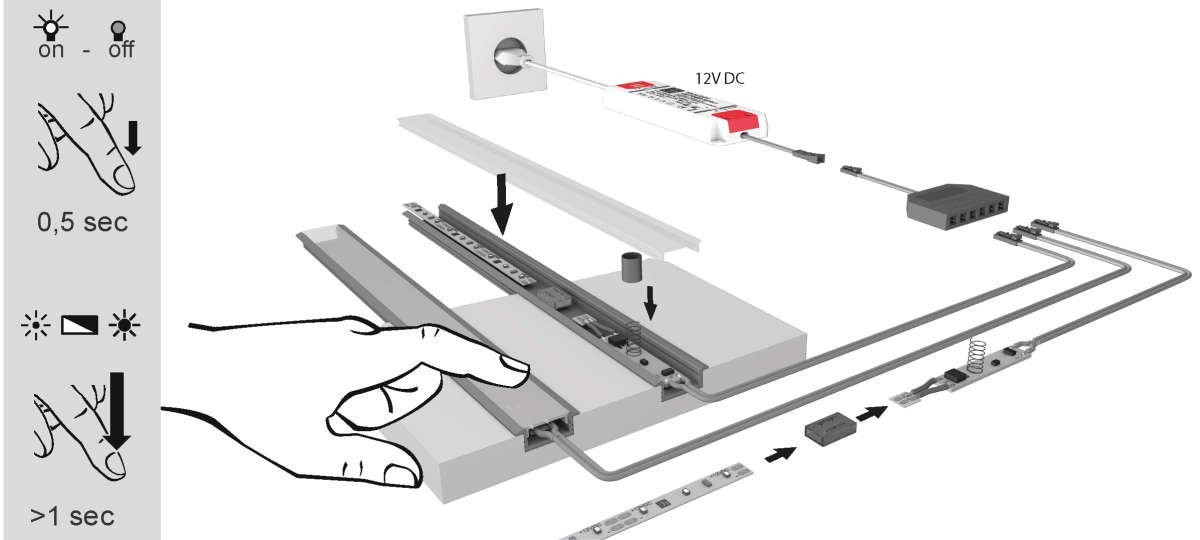 on - off

0,5 sec

>1 sec

12V DC