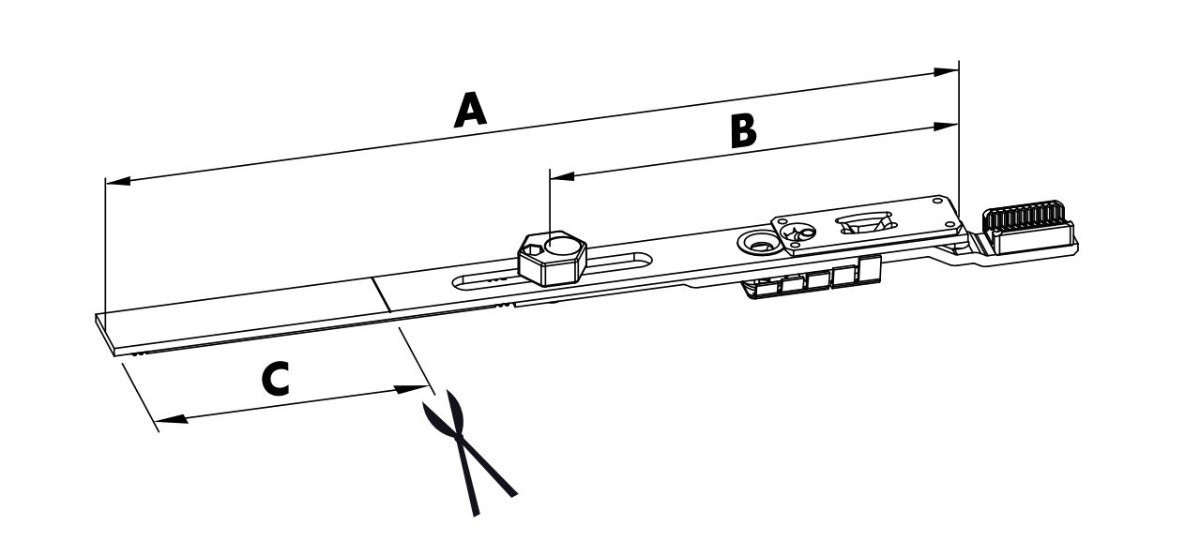 A
B
C