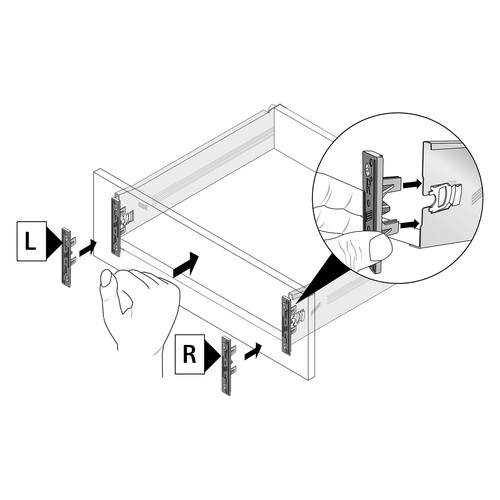 L

R