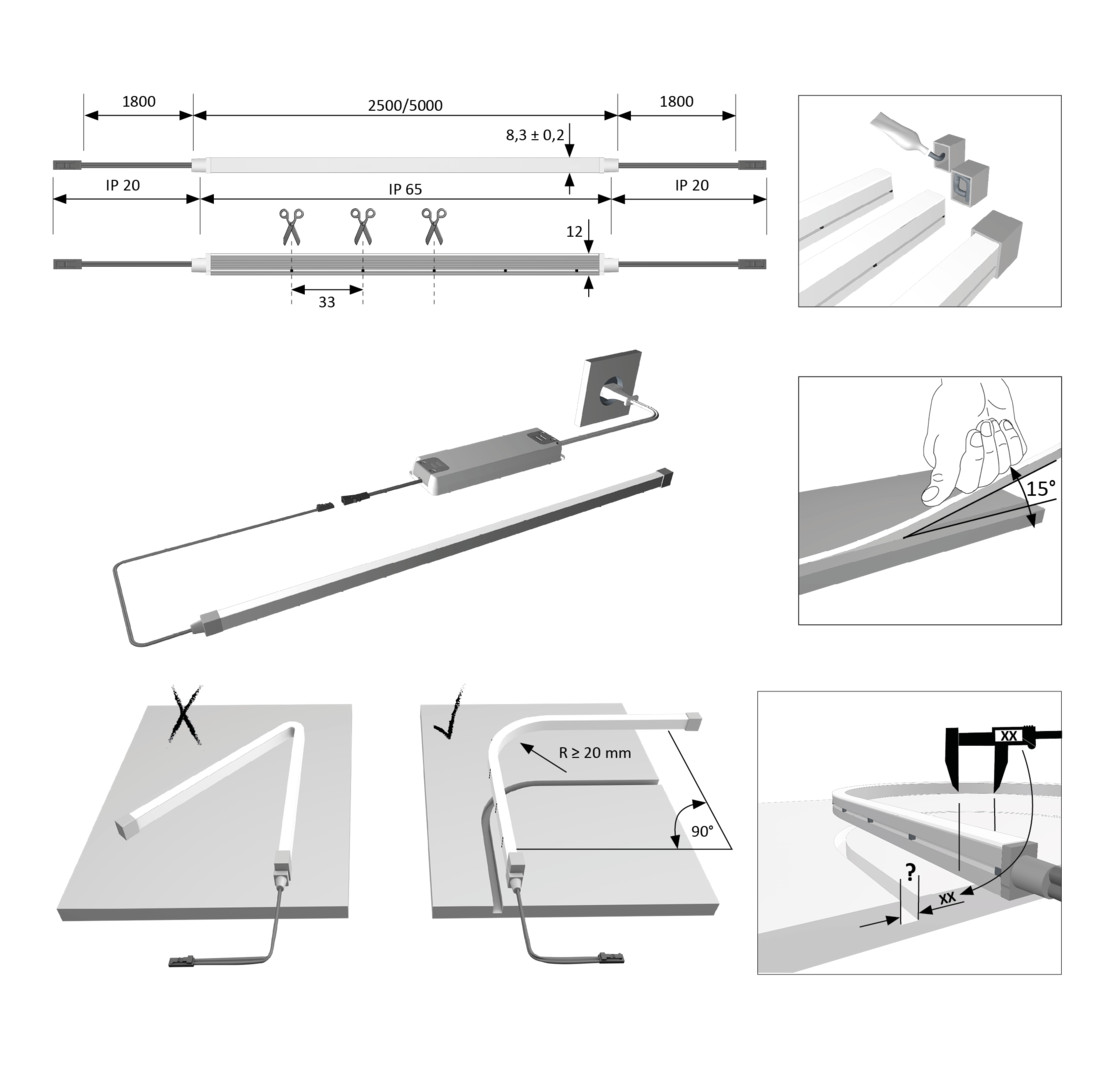 1800
2500/5000
1800
8,3 ± 0,2
IP 20
IP 65
IP 20
12
33

15°

R ≥ 20 mm
90°

XX
?
XX