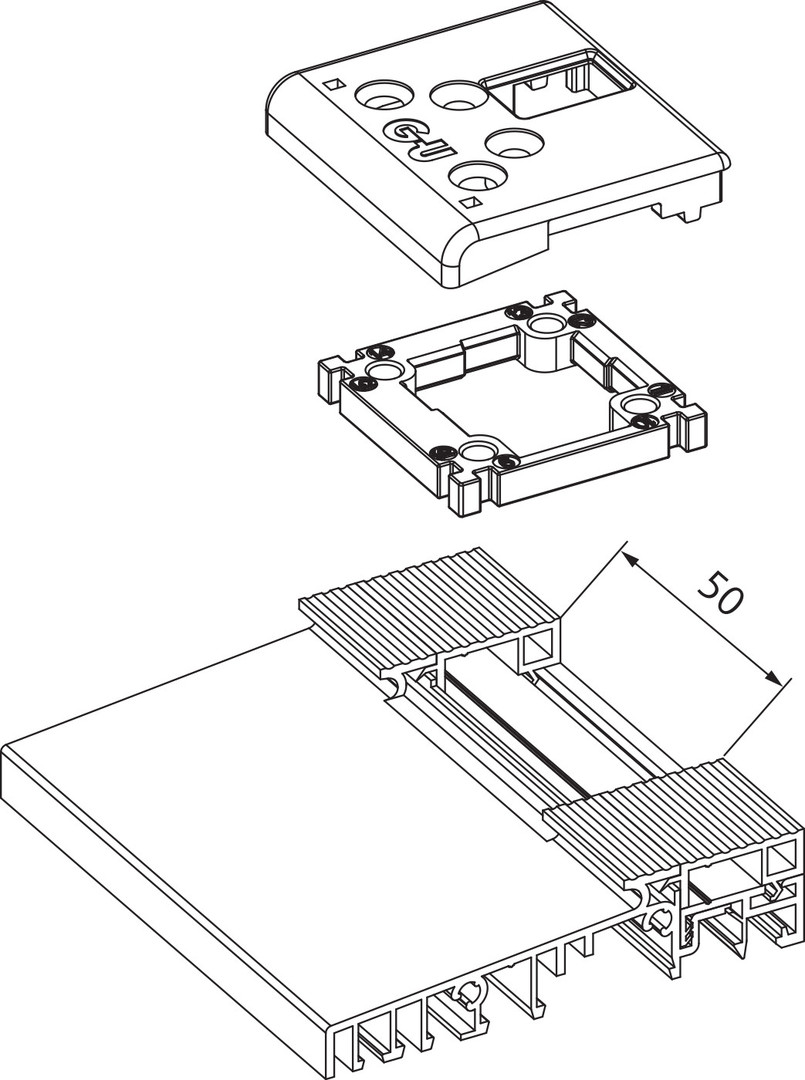 G-U

50