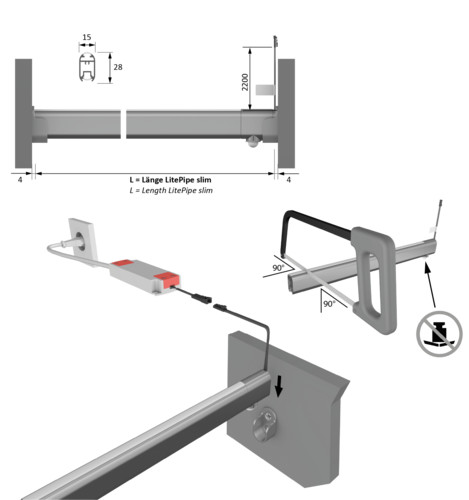 15

28

2200

4

L = Länge LitePipe slim
L = Length LitePipe slim

4

90°

90°