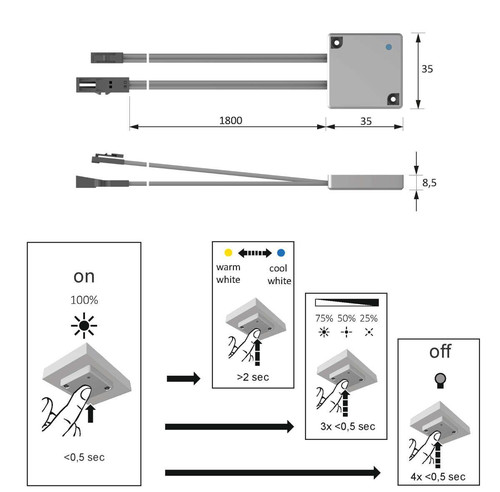 35

1800

35

8,5

on

100%

<0,5 sec

warm white

cool white

>2 sec

75% 50% 25%

3x <0,5 sec

off

4x <0,5 sec