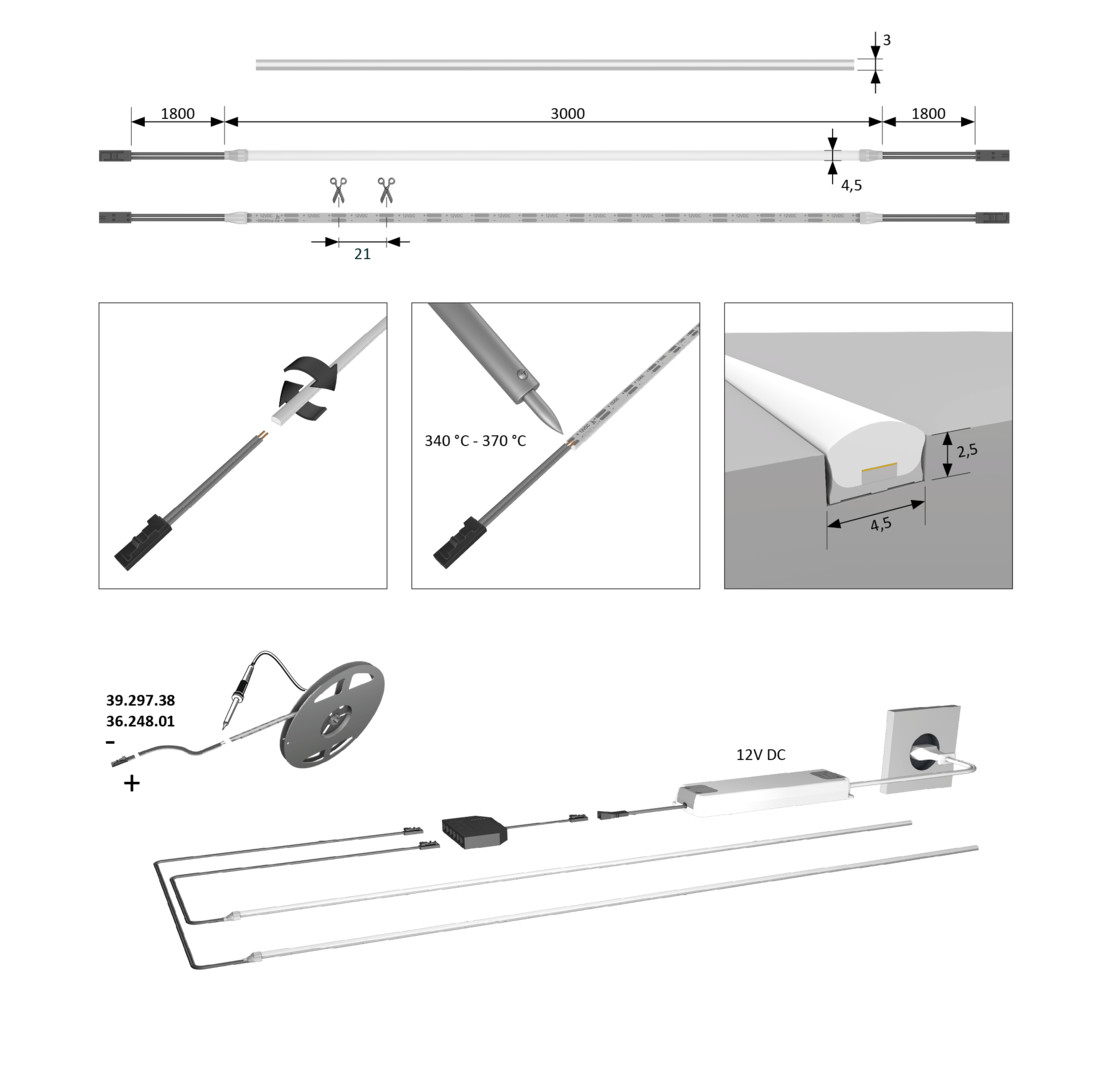 3

1800
3000
1800

4,5

21

340 °C - 370 °C

2,5
4,5

39.297.38
36.248.01
-
+

12V DC