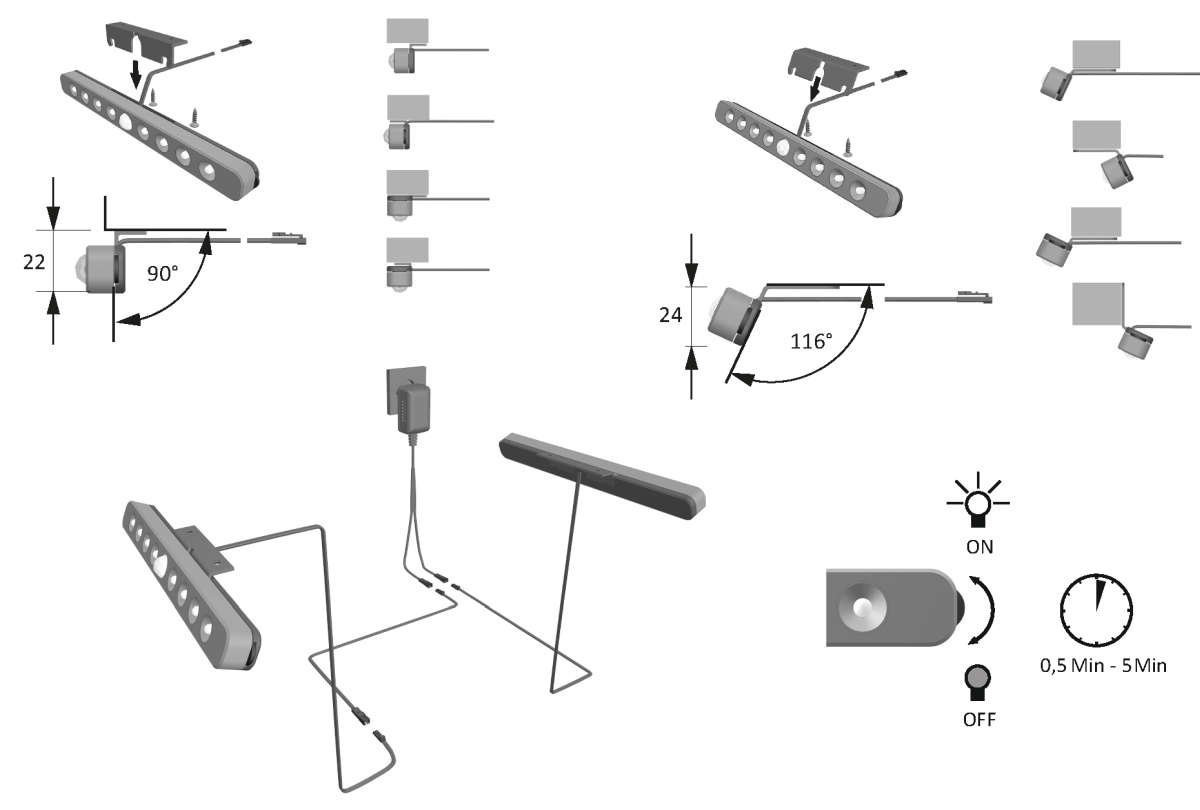 22

90°

24

116°

ON

OFF

0,5 Min - 5 Min