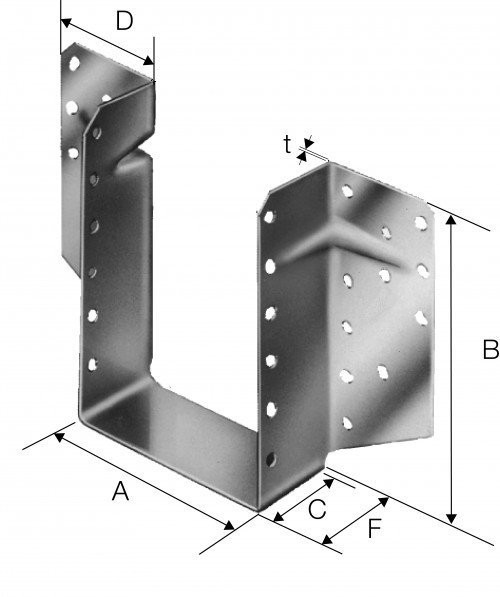 D
t
B
A
C
F