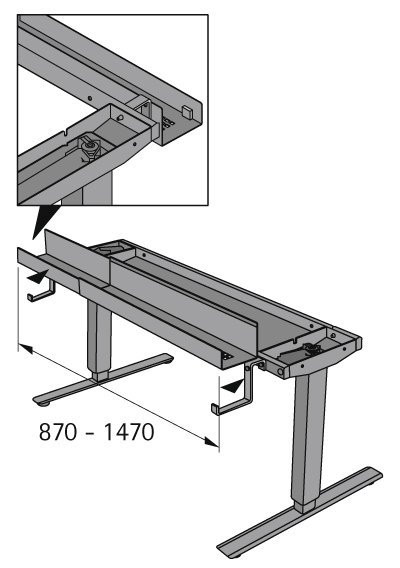 870 - 1470