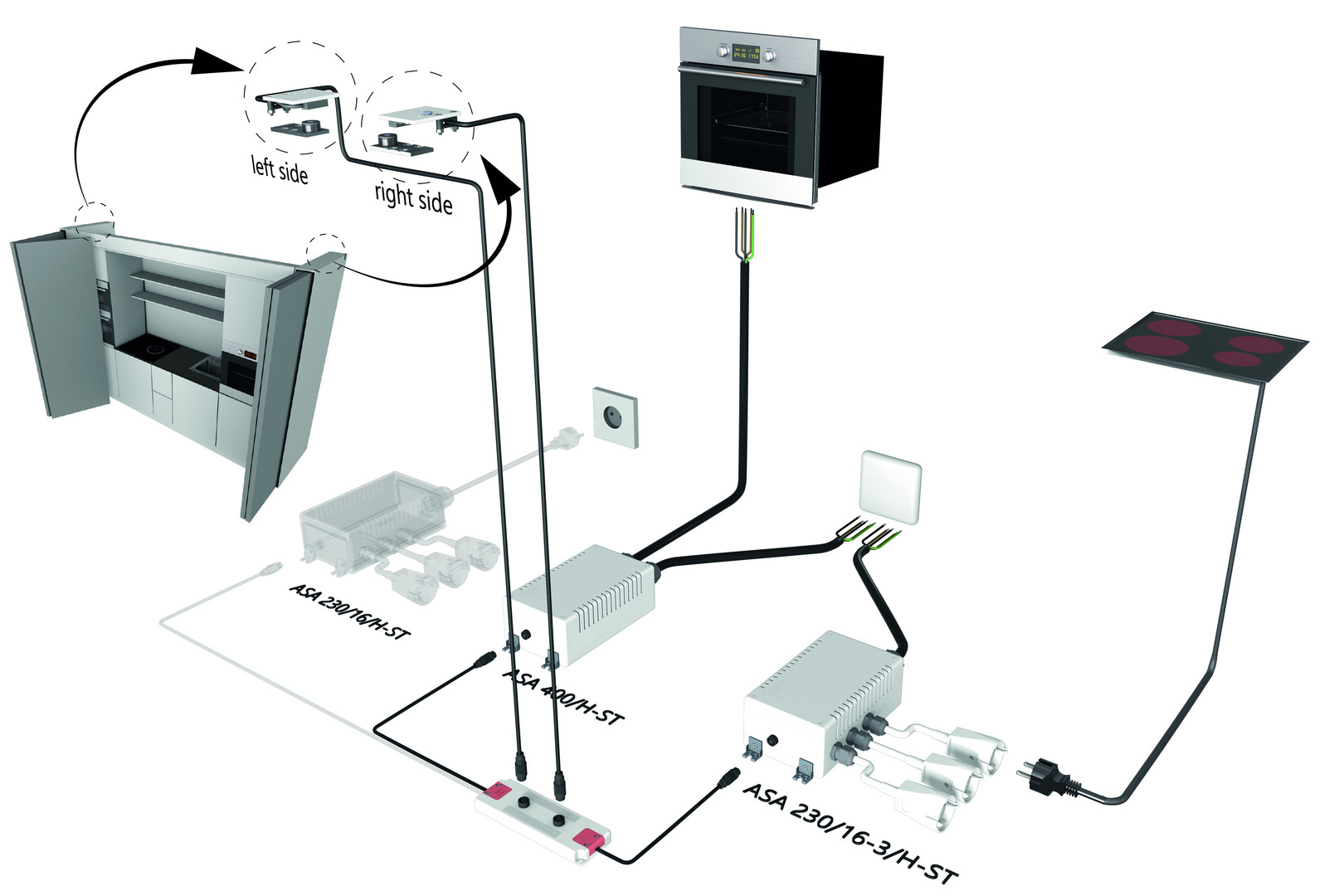 left side

right side

ASA 230/16/H-ST

ASA 400/H-ST

ASA 230/16-3/H-ST