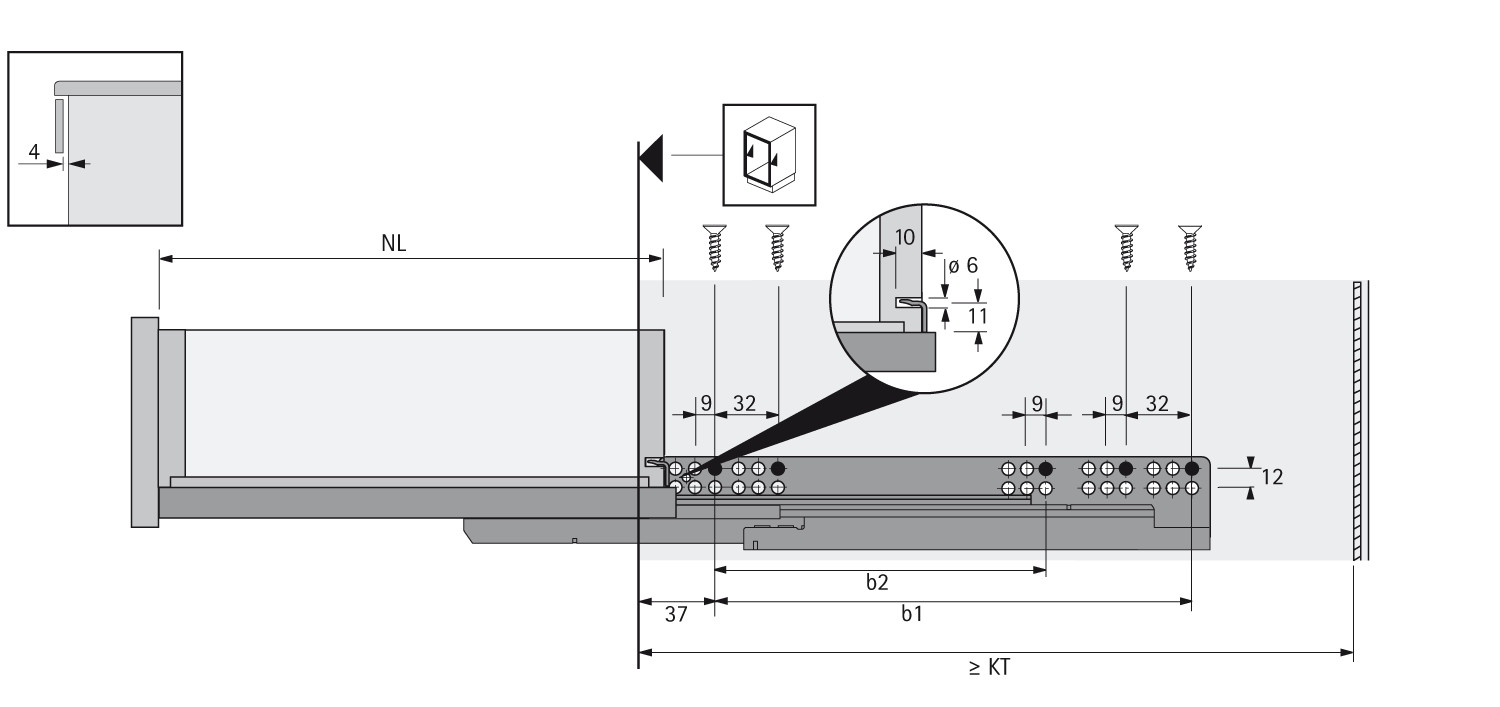 4

NL

10

ø 6

11

9

32

9

9

32

12

b2

37

b1

≥ KT