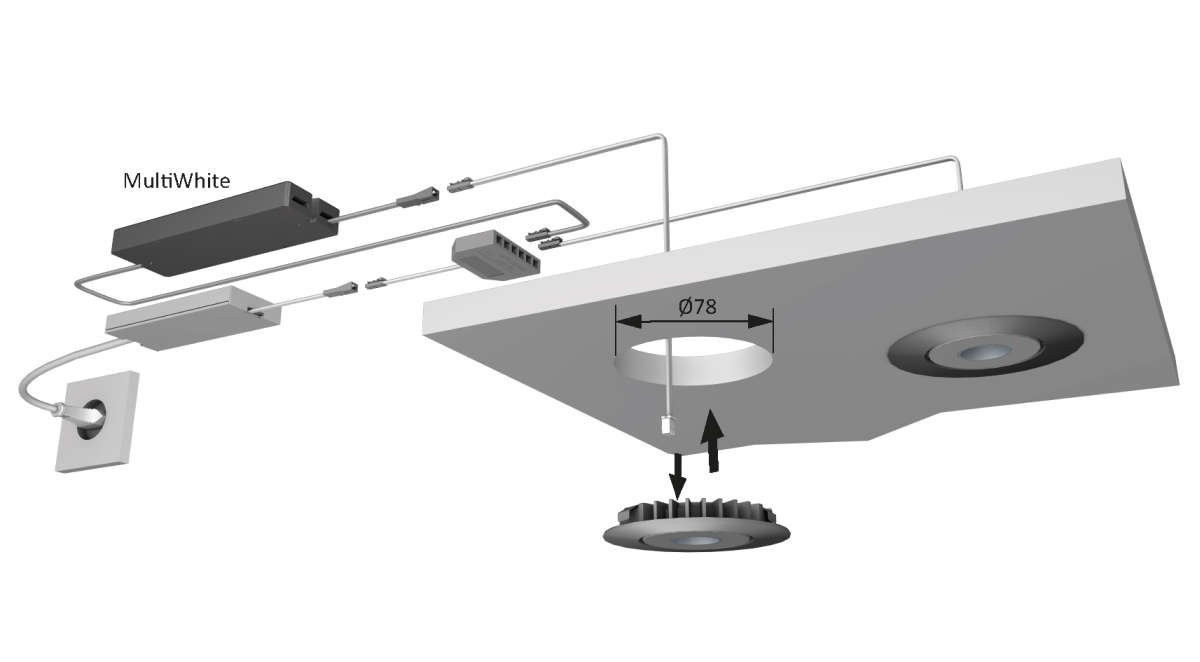 MultiWhite

Ø78