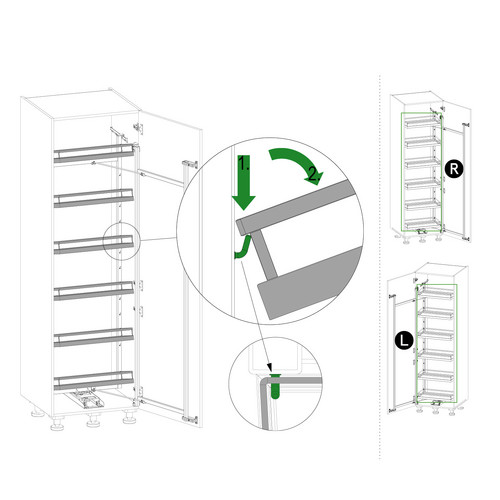 1.

2.

R

L