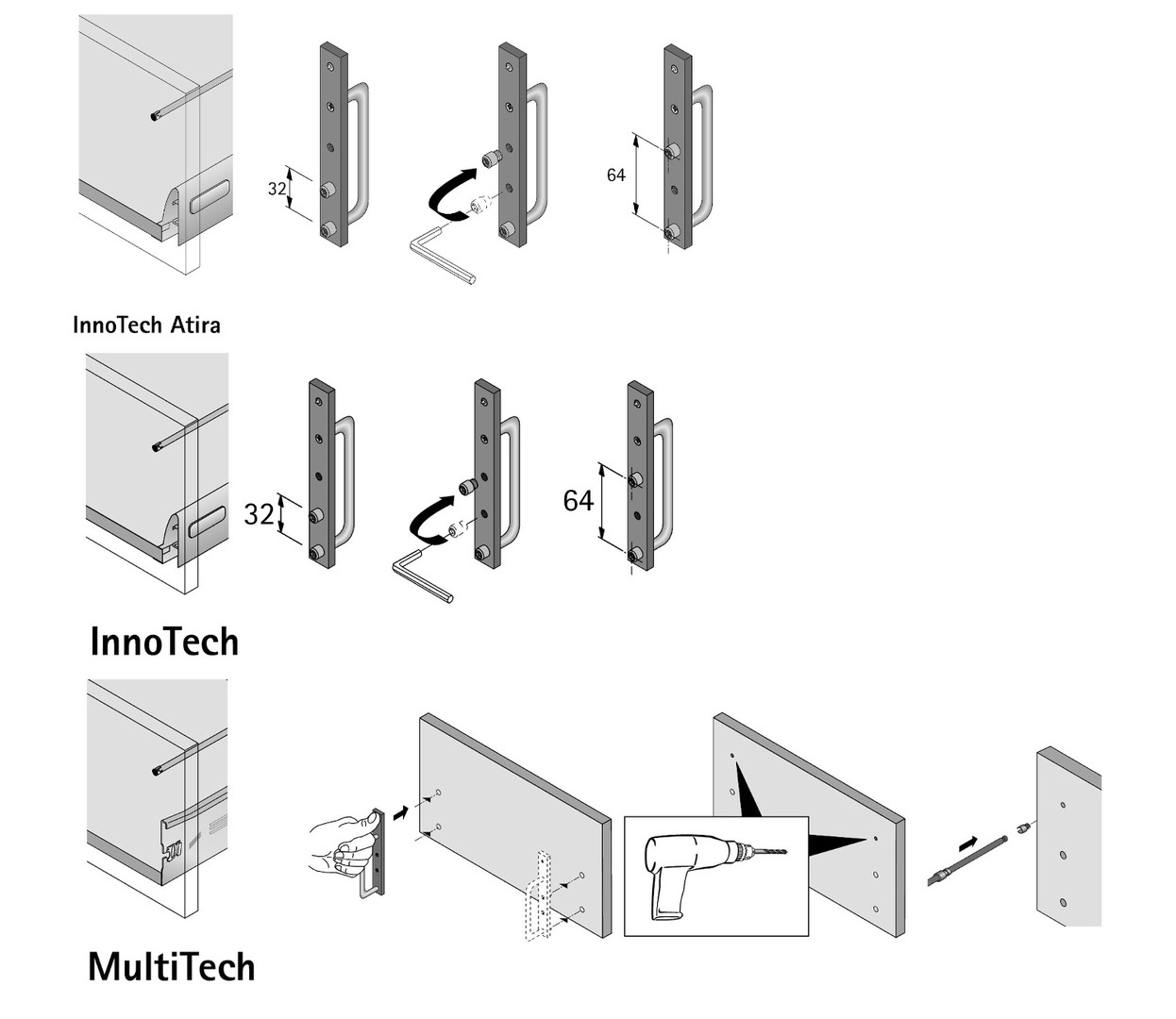 32

64

InnoTech Atira

32

64

InnoTech

MultiTech