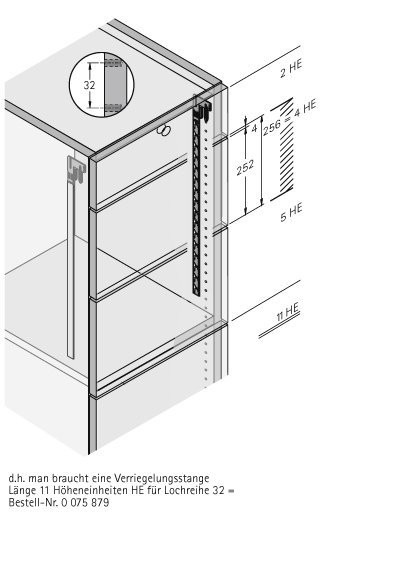 32

2 HE

4

256 = 4 HE

252

5 HE

11 HE

d.h. man braucht eine Verriegelungsstange Länge 11 Höheneinheiten HE für Lochreihe 32 = Bestell-Nr. 0 075 879