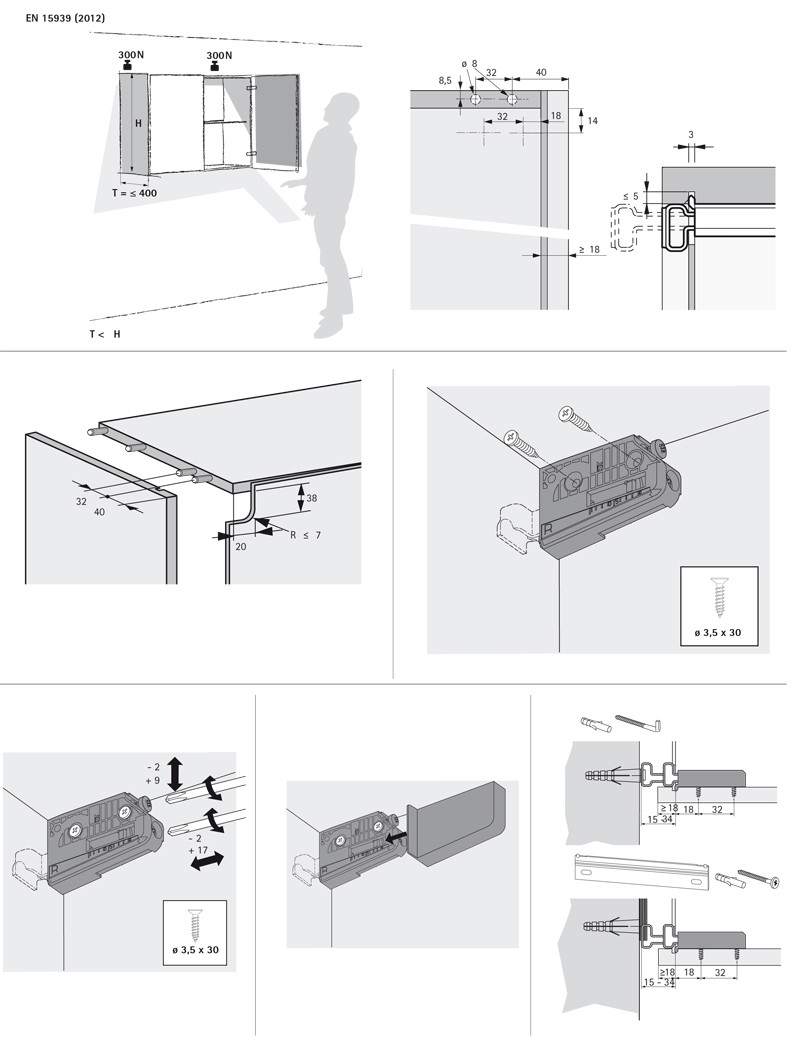 EN 15939 (2012)

300N

300N

H

T = ≤ 400

T < H

ø 8

8,5

32

40

32

18

14

3

≤ 5

≥ 18

32

40

38

20

R ≤ 7

ø 3,5 x 30

- 2
+ 9

- 2
+ 17

ø 3,5 x 30

≥18

18

32

15 - 34

≥18

18

32

15 - 34