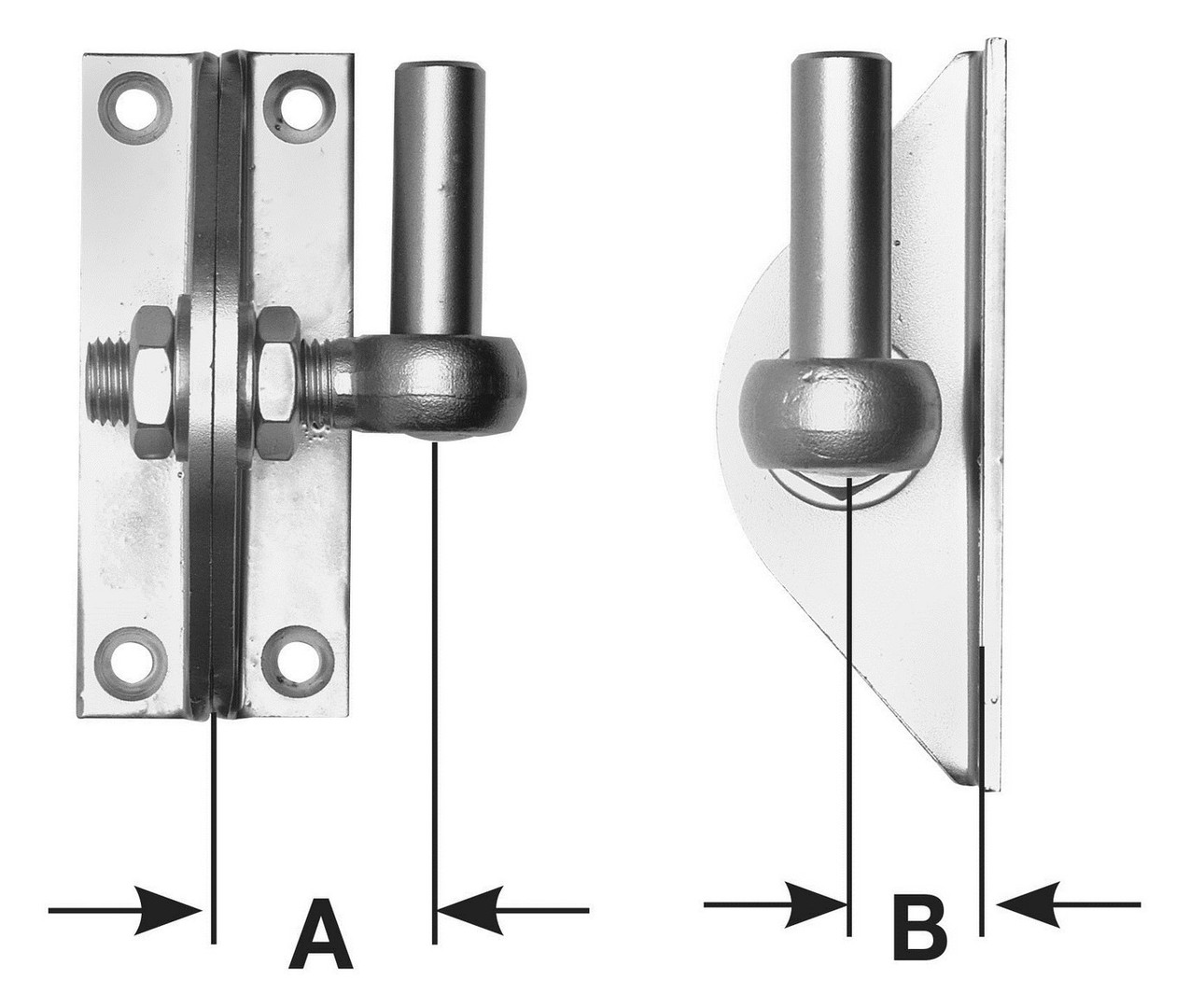 A

B